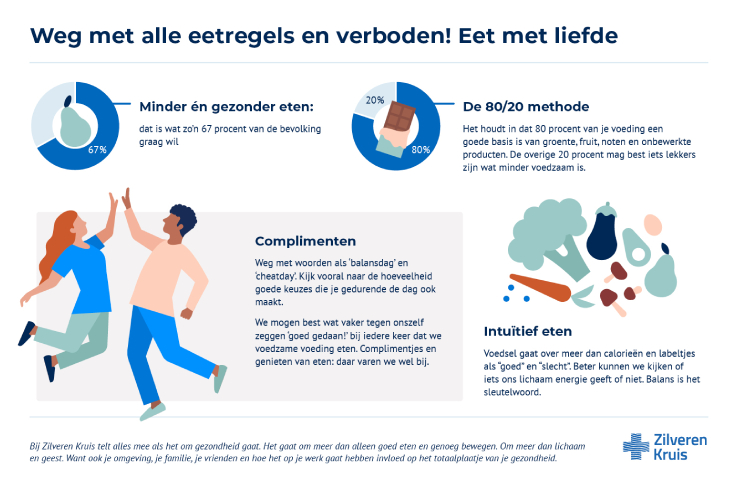 Weg met alle eetregels en verboden! Eet met liefde

67%

Minder én gezonder eten:

dat is wat zo'n 67 procent van de bevolking graag wil

20%

80%

De 80/20 methode

Het houdt in dat 80 procent van je voeding een goede basis is van groente, fruit, noten en onbewerkte producten. De overige 20 procent mag best iets lekkers zijn wat minder voedzaam is.

Complimenten

Weg met woorden als 'balansdag' en 'cheatday'. Kijk vooral naar de hoeveelheid goede keuzes die je gedurende de dag ook maakt.

We mogen best wat vaker tegen onszelf zeggen 'goed gedaan!' bij iedere keer dat we voedzame voeding eten. Complimentjes en genieten van eten: daar varen we wel bij.

Intuïtief eten

Voedsel gaat over meer dan calorieën en labeltjes als "goed" en "slecht". Beter kunnen we kijken of iets ons lichaam energie geeft of niet. Balans is het sleutelwoord.

Bij Zilveren Kruis telt alles mee als het om gezondheid gaat. Het gaat om meer dan alleen goed eten en genoeg bewegen. Om meer dan lichaam en geest. Want ook je omgeving, je familie, je vrienden en hoe het op je werk gaat hebben invloed op het totaalplaatje van je gezondheid.

Zilveren Kruis